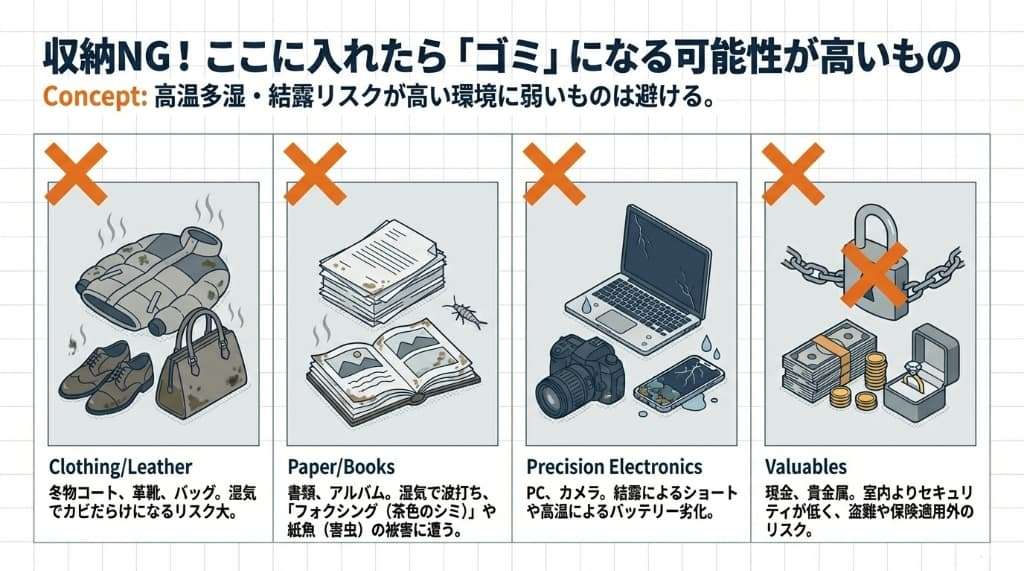 収納NG！ここに入れたら「ゴミ」になる可能性が高いもの

Concept: 高温多湿・結露リスクが高い環境に弱いものは避ける。

Clothing/Leather
冬物コート、革靴、バッグ。湿気でカビだらけになるリスク大。

Paper/Books
書類、アルバム。湿気で波打ち、「フォクシング（茶色のシミ）」や紙魚（害虫）の被害に遭う。

Precision Electronics
PC、カメラ。結露によるショートや高温によるバッテリー劣化。

Valuables
現金、貴金属。室内よりセキュリティが低く、盗難や保険適用外のリスク。